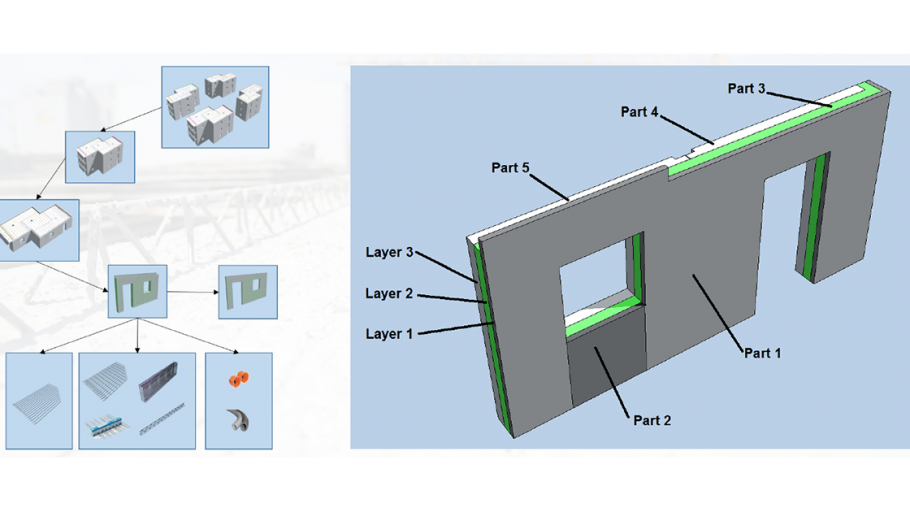 Part 3
Part 4
Part 5
Layer 3
Layer 2
Layer 1
Part 1
Part 2